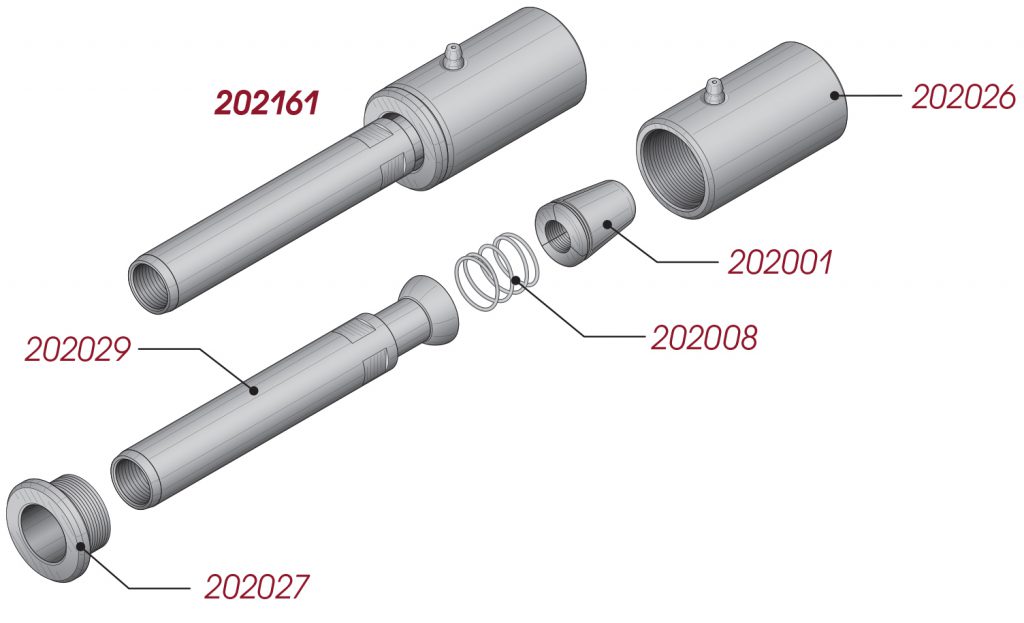 202161

202026

202001

202008

202029

202027